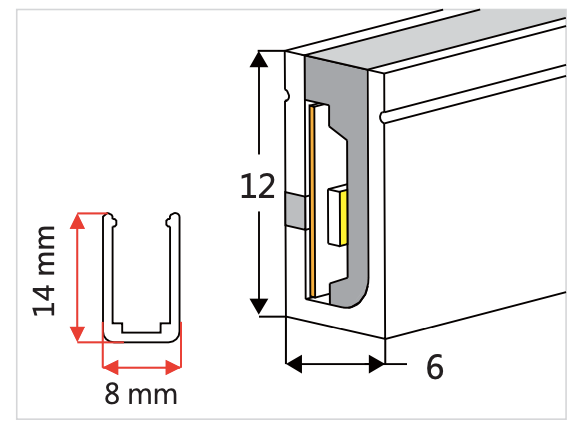 14 mm
8 mm
12
6