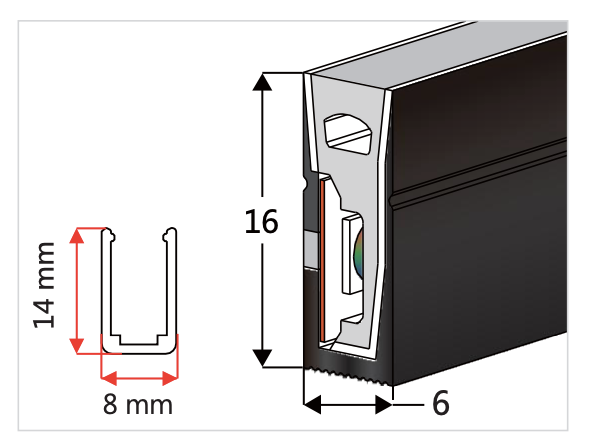 14 mm

8 mm

16

6