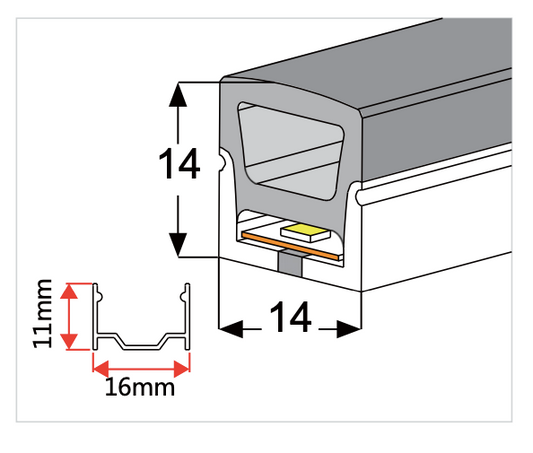 14

14

11mm

16mm