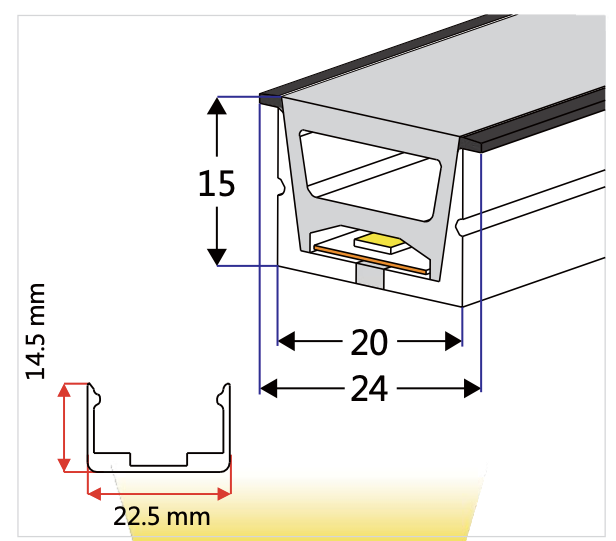 15
20
24
14.5 mm
22.5 mm