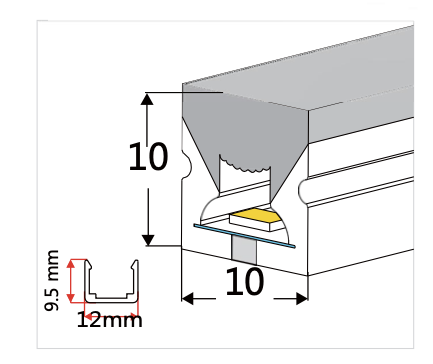 10

10

9.5 mm

12mm