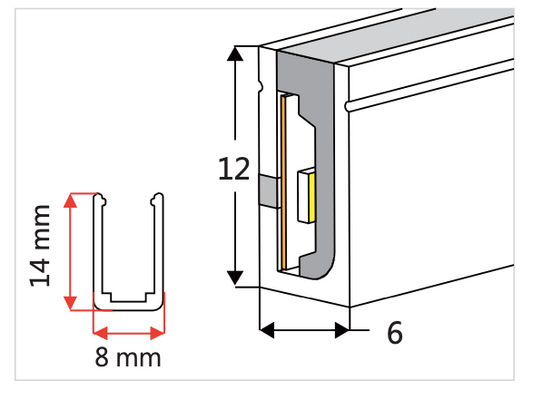 14 mm

8 mm

12

6