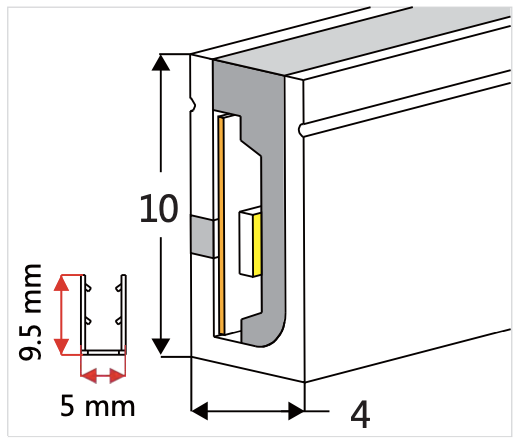 10
9.5 mm
5 mm
4