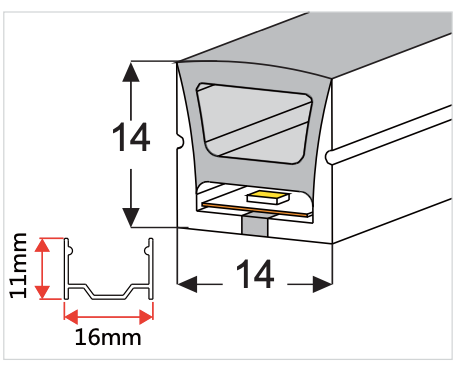 14
14
11mm
16mm