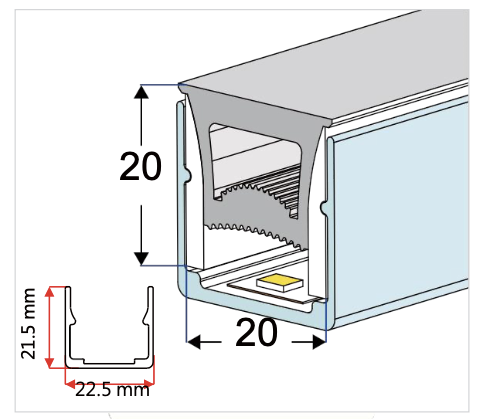 20
20
21.5 mm
22.5 mm